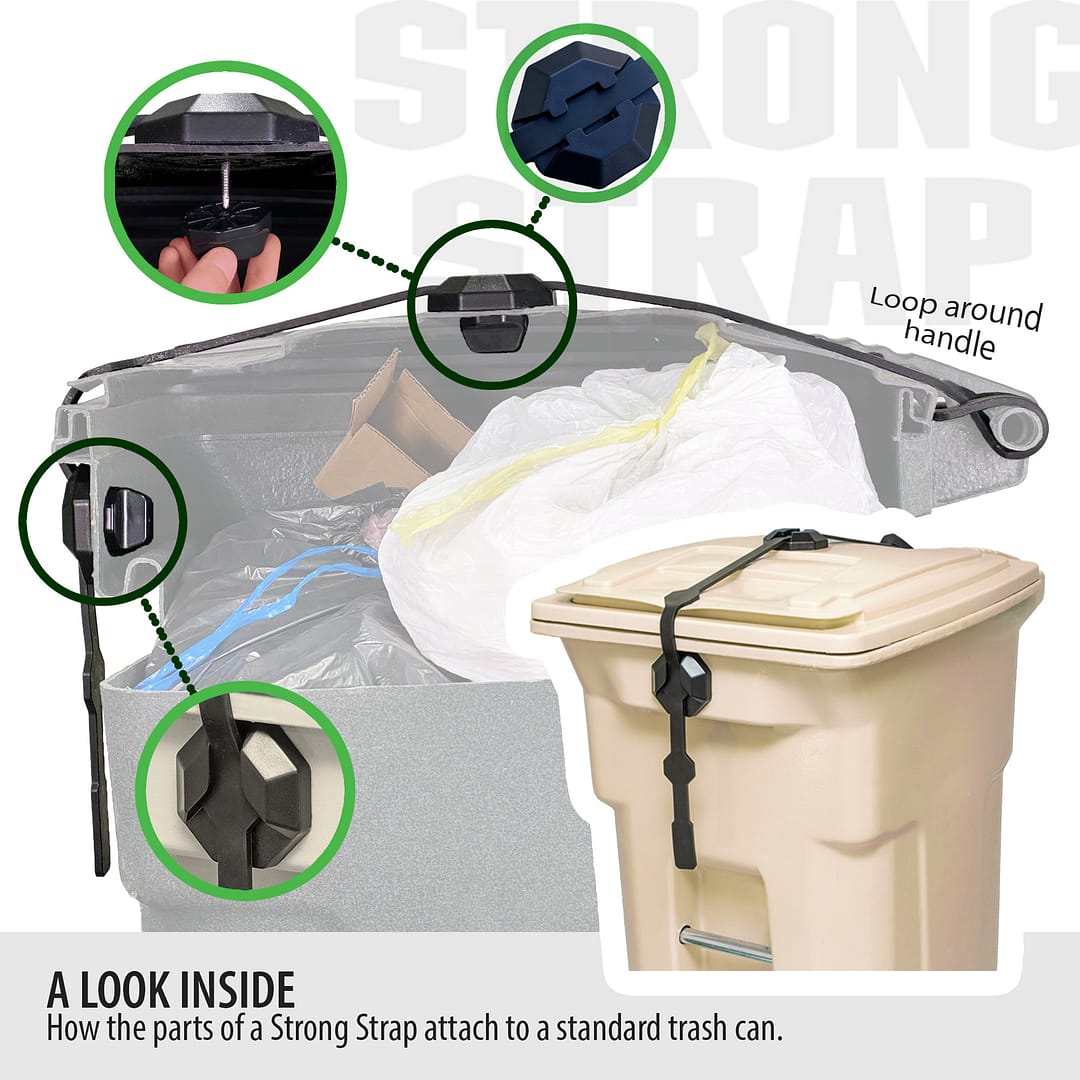 STRONG STRAP

Loop around handle

A LOOK INSIDE
How the parts of a Strong Strap attach to a standard trash can.